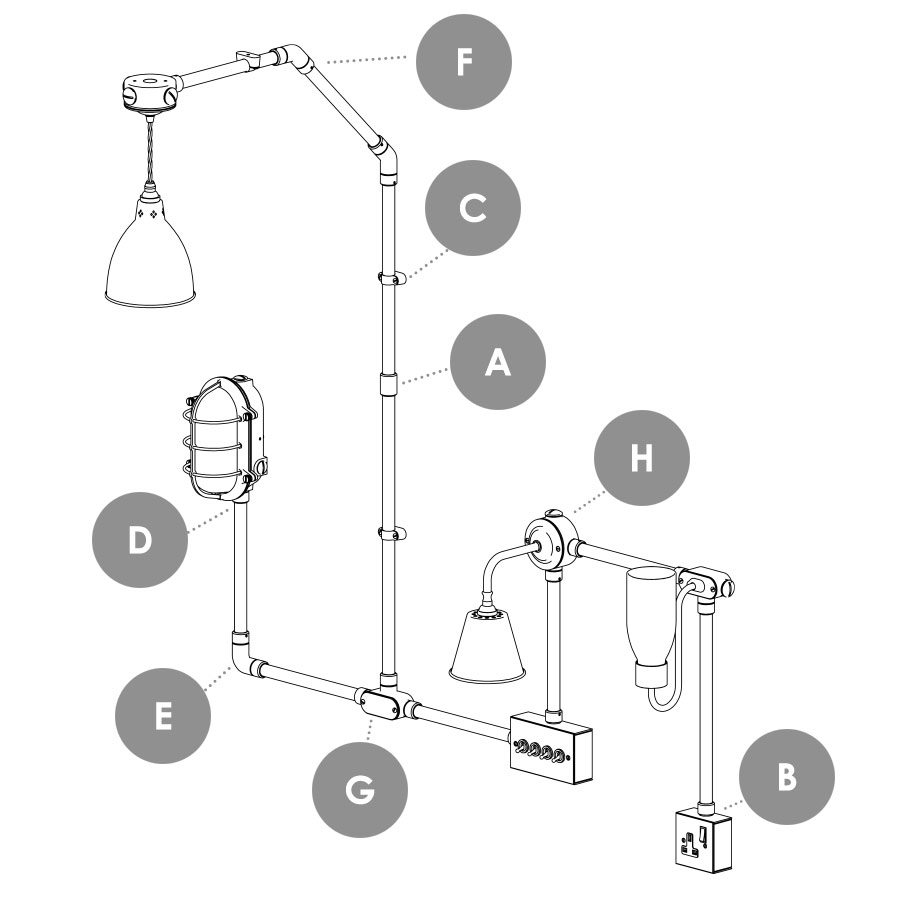 F
C
A
H
D
E
G
B